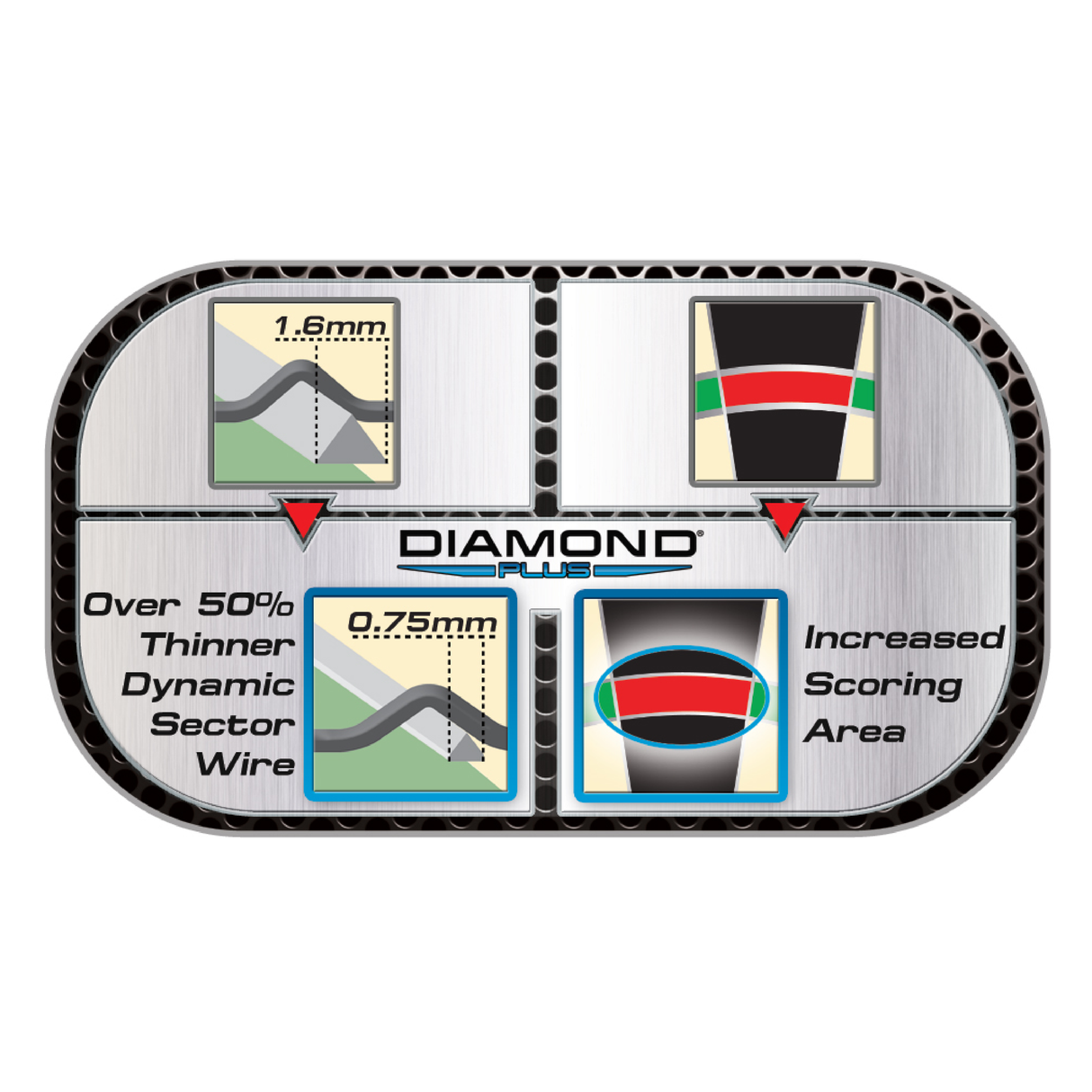 1.6mm

DIAMOND®
PLUS

Over 50% Thinner Dynamic Sector Wire

0.75mm

Increased Scoring Area