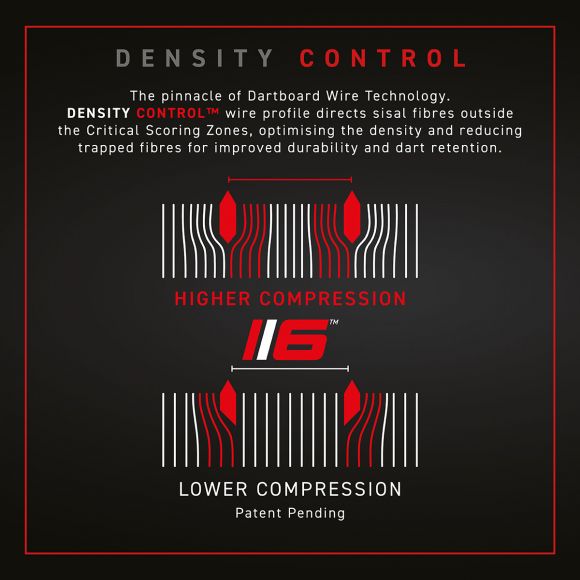 DENSITY CONTROL

The pinnacle of Dartboard Wire Technology. DENSITY CONTROL™ wire profile directs sisal fibres outside the Critical Scoring Zones, optimising the density and reducing trapped fibres for improved durability and dart retention.

HIGHER COMPRESSION

II6™

LOWER COMPRESSION

Patent Pending