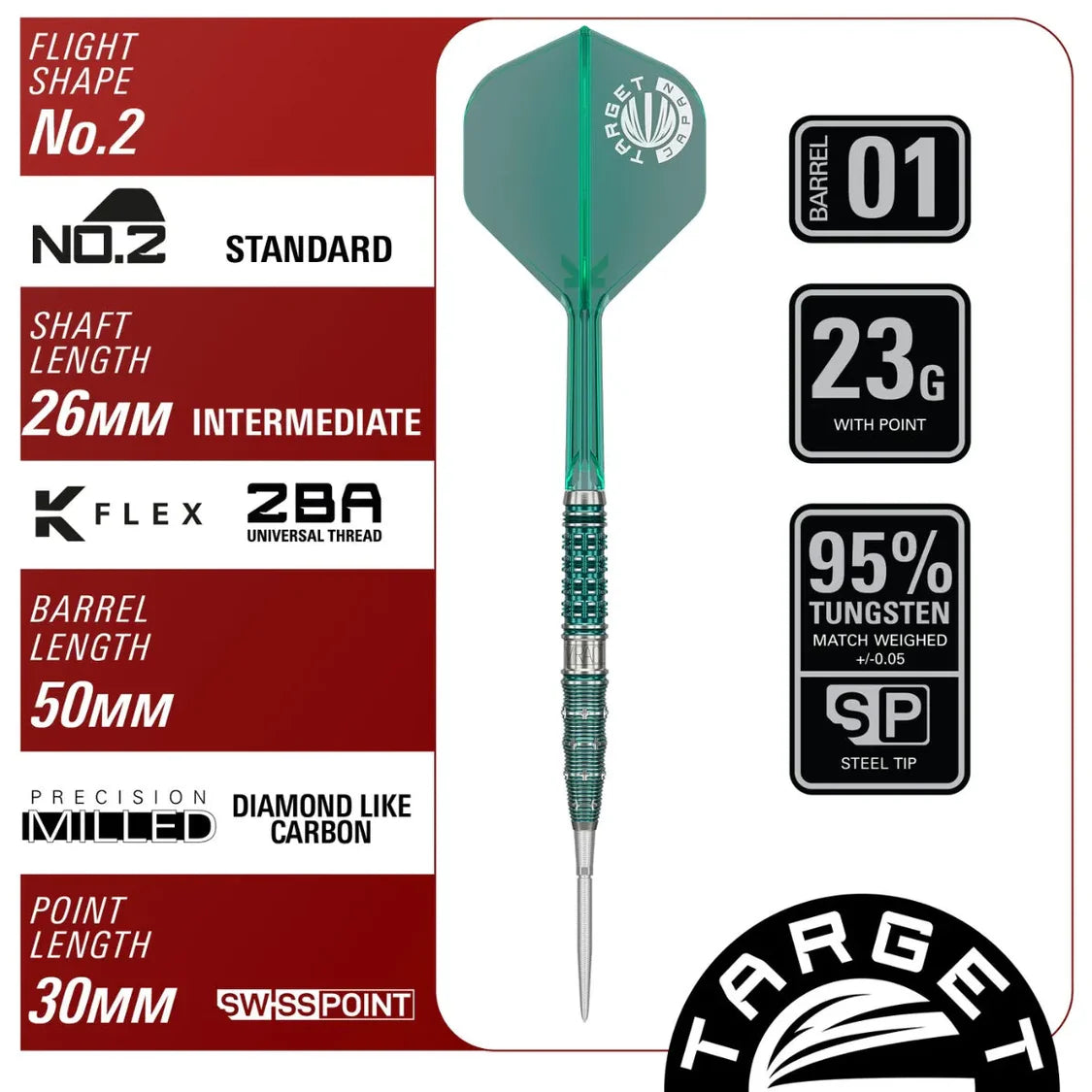 FLIGHT SHAPE
No.2

NO.2 STANDARD

SHAFT LENGTH
26MM INTERMEDIATE

K FLEX
2BA UNIVERSAL THREAD

BARREL LENGTH
50MM

PRECISION MILLED
DIAMOND LIKE CARBON

POINT LENGTH
30MM
SWISSPOINT

TARGET JAPAN

BARREL 01

23G
WITH POINT

95%
TUNGSTEN
MATCH WEIGHED
+/-0.05

SP
STEEL TIP

TARGET