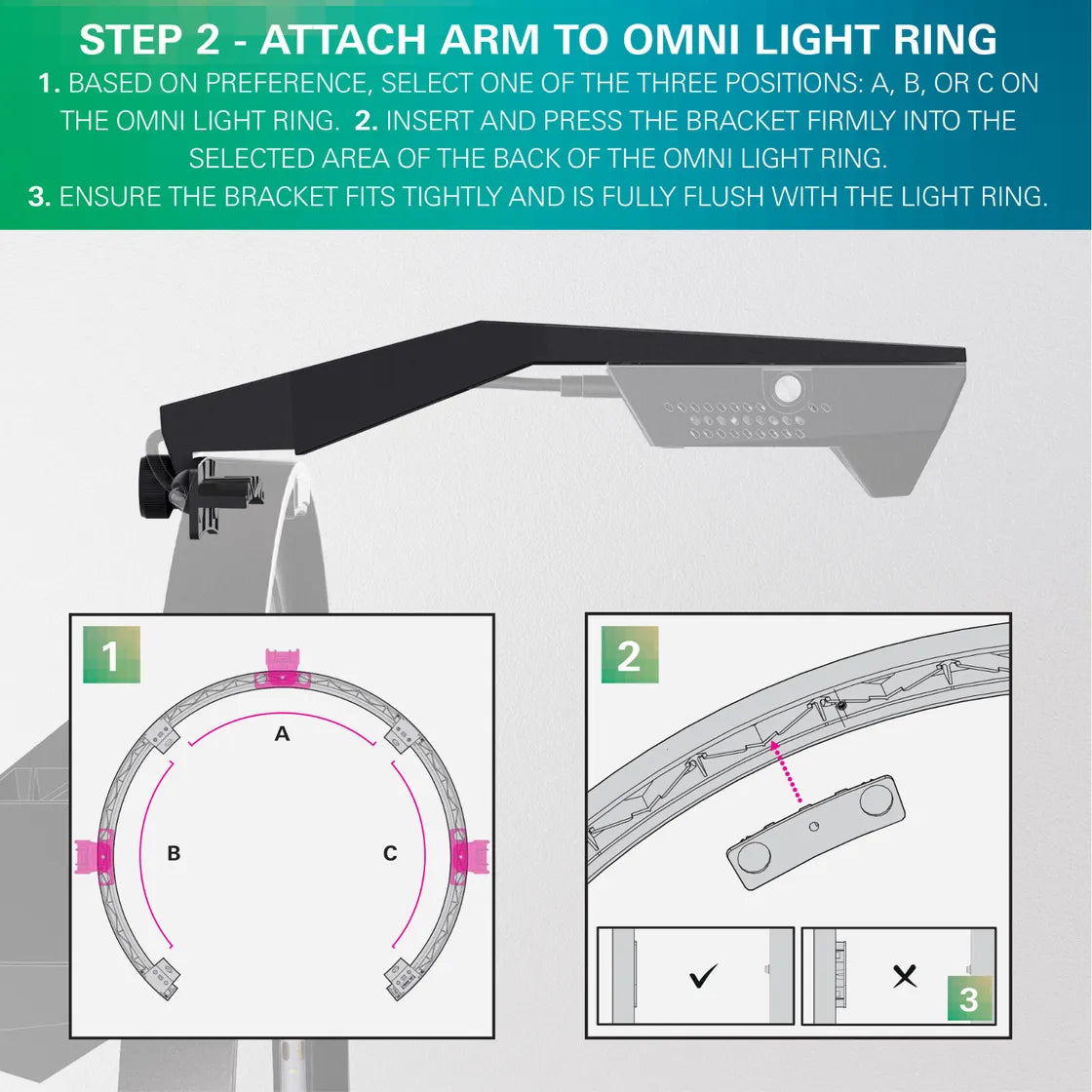 STEP 2 - ATTACH ARM TO OMNI LIGHT RING

1. BASED ON PREFERENCE, SELECT ONE OF THE THREE POSITIONS: A, B, OR C ON THE OMNI LIGHT RING. 2. INSERT AND PRESS THE BRACKET FIRMLY INTO THE SELECTED AREA OF THE BACK OF THE OMNI LIGHT RING.
3. ENSURE THE BRACKET FITS TIGHTLY AND IS FULLY FLUSH WITH THE LIGHT RING.

1

A

B

C

2

✓

✕

3