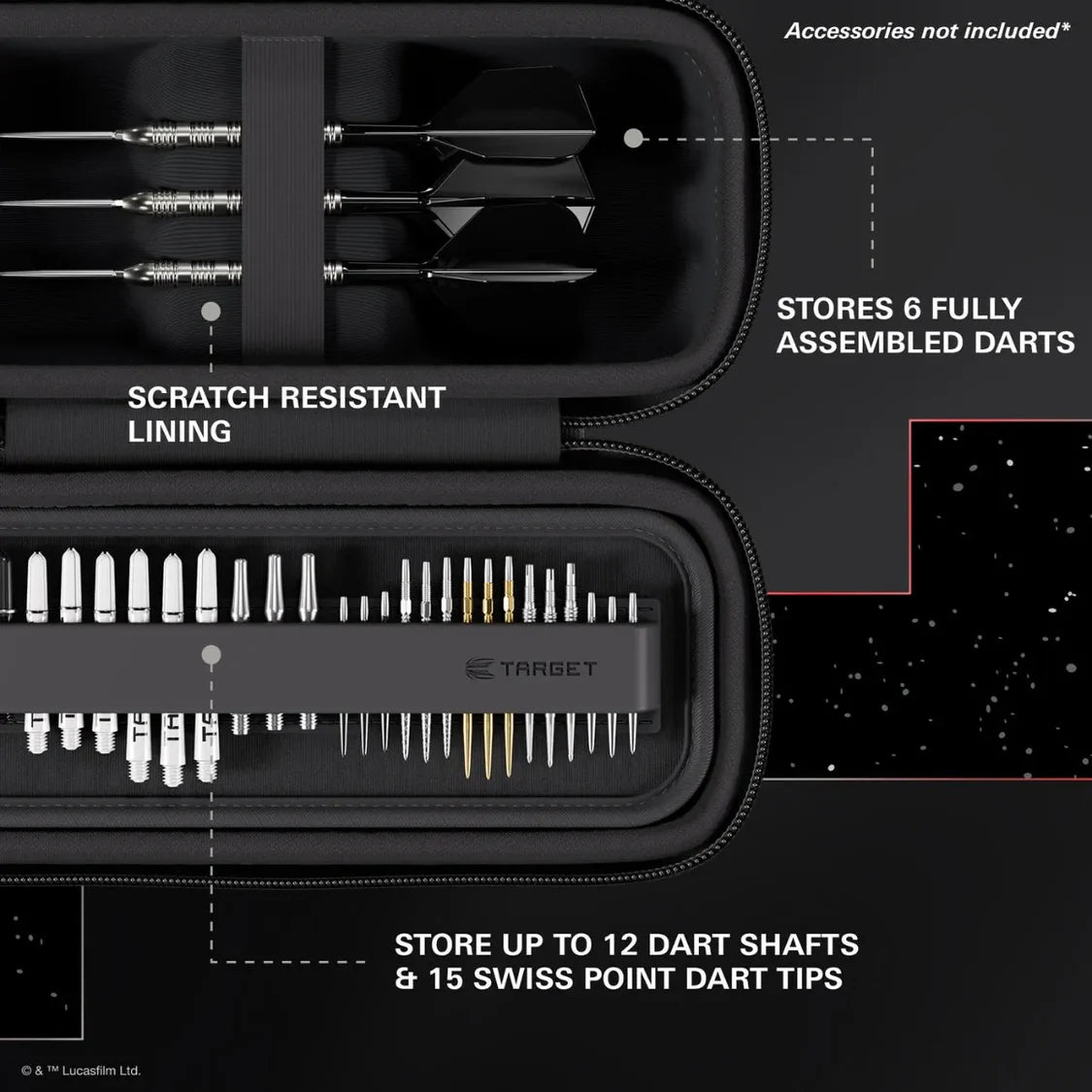 Accessories not included*

STORES 6 FULLY ASSEMBLED DARTS

SCRATCH RESISTANT LINING

TARGET

STORE UP TO 12 DART SHAFTS & 15 SWISS POINT DART TIPS

© & ™ Lucasfilm Ltd.