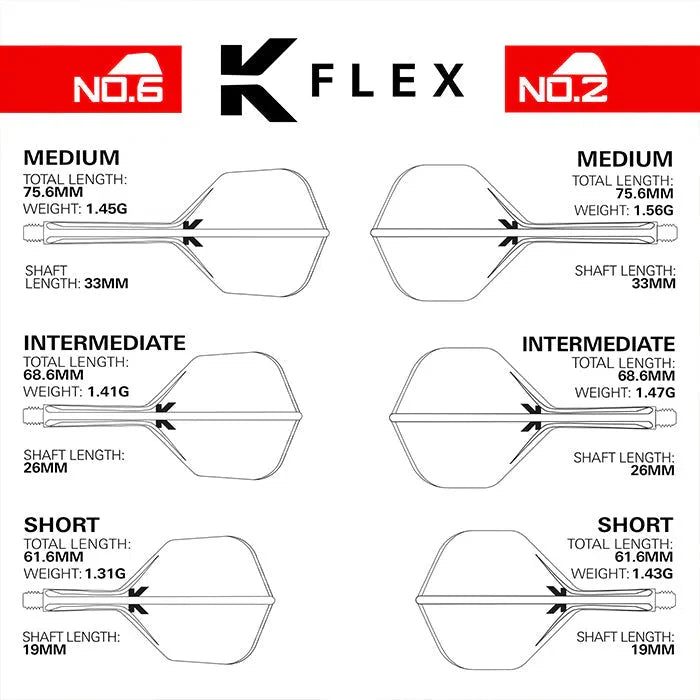 NO.6

K FLEX

NO.2

MEDIUM
TOTAL LENGTH:
75.6MM
WEIGHT: 1.45G

SHAFT
LENGTH: 33MM

INTERMEDIATE
TOTAL LENGTH:
68.6MM
WEIGHT: 1.41G

SHAFT LENGTH:
26MM

SHORT
TOTAL LENGTH:
61.6MM
WEIGHT: 1.31G

SHAFT LENGTH:
19MM

MEDIUM
TOTAL LENGTH:
75.6MM
WEIGHT: 1.56G

SHAFT LENGTH:
33MM

INTERMEDIATE
TOTAL LENGTH:
68.6MM
WEIGHT: 1.47G

SHAFT LENGTH:
26MM

SHORT
TOTAL LENGTH:
61.6MM
WEIGHT: 1.43G

SHAFT LENGTH:
19MM