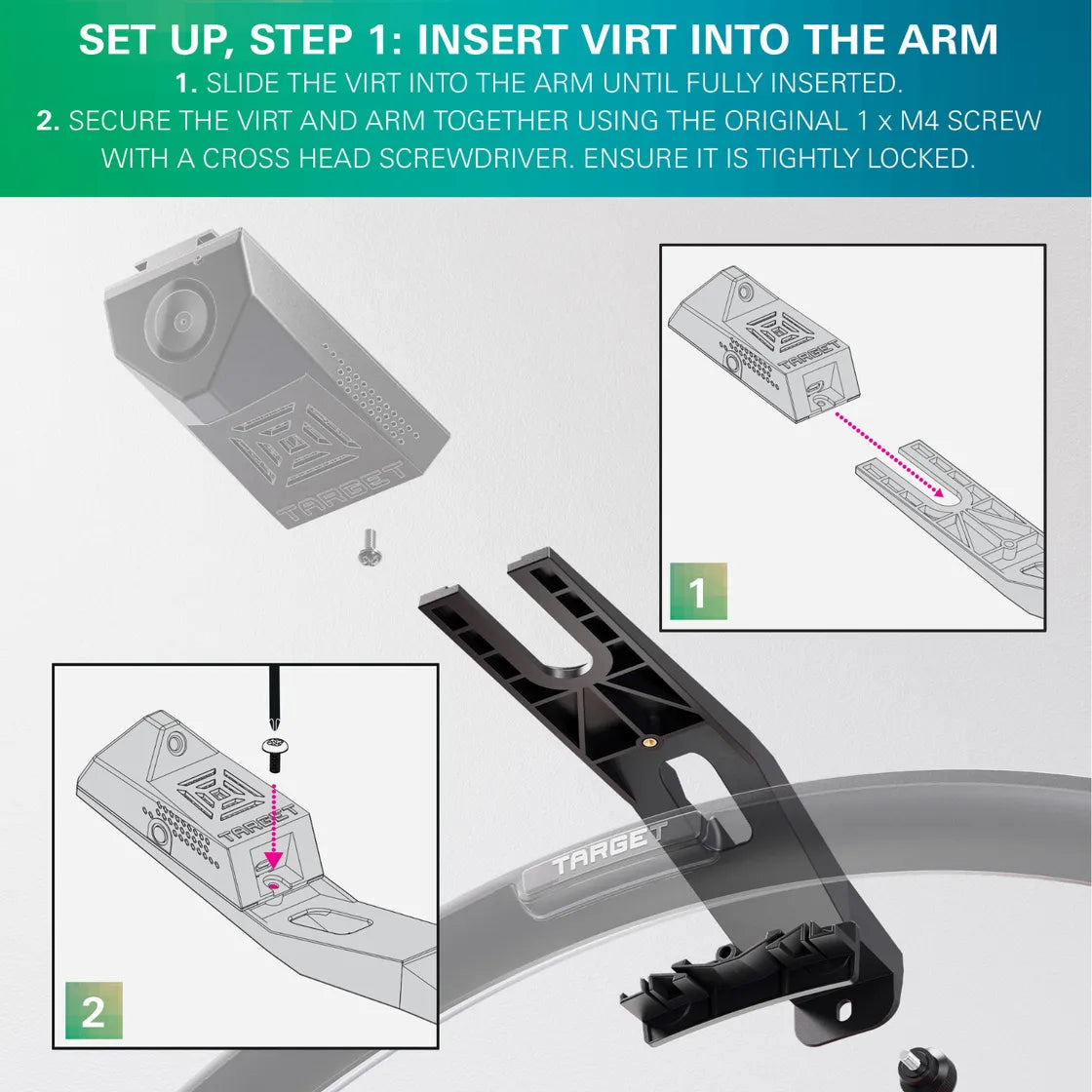 SET UP, STEP 1: INSERT VIRT INTO THE ARM

1. SLIDE THE VIRT INTO THE ARM UNTIL FULLY INSERTED.

2. SECURE THE VIRT AND ARM TOGETHER USING THE ORIGINAL 1 x M4 SCREW WITH A CROSS HEAD SCREWDRIVER. ENSURE IT IS TIGHTLY LOCKED.

TARGET

TARGET

1

TARGET

TARGET

2