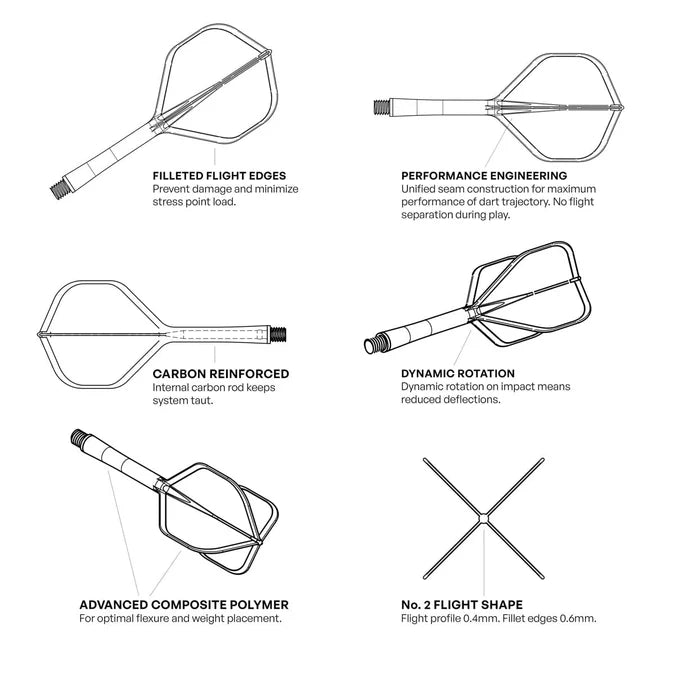 FILLETED FLIGHT EDGES
Prevent damage and minimize stress point load.

PERFORMANCE ENGINEERING
Unified seam construction for maximum performance of dart trajectory. No flight separation during play.

CARBON REINFORCED
Internal carbon rod keeps system taut.

DYNAMIC ROTATION
Dynamic rotation on impact means reduced deflections.

ADVANCED COMPOSITE POLYMER
For optimal flexure and weight placement.

No. 2 FLIGHT SHAPE
Flight profile 0.4mm. Fillet edges 0.6mm.