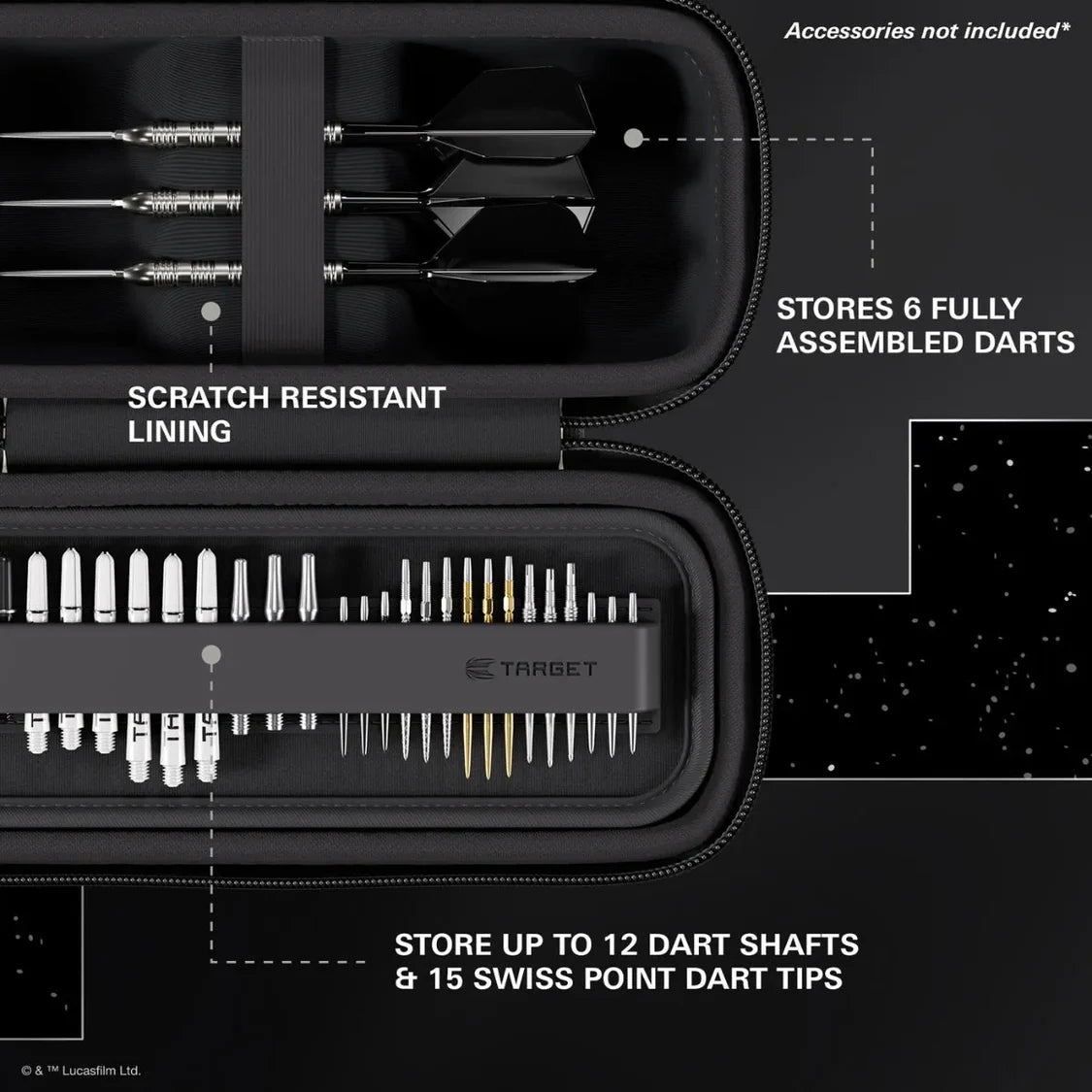 Accessories not included*

STORES 6 FULLY ASSEMBLED DARTS

SCRATCH RESISTANT LINING

TARGET

STORE UP TO 12 DART SHAFTS & 15 SWISS POINT DART TIPS

© & ™ Lucasfilm Ltd.