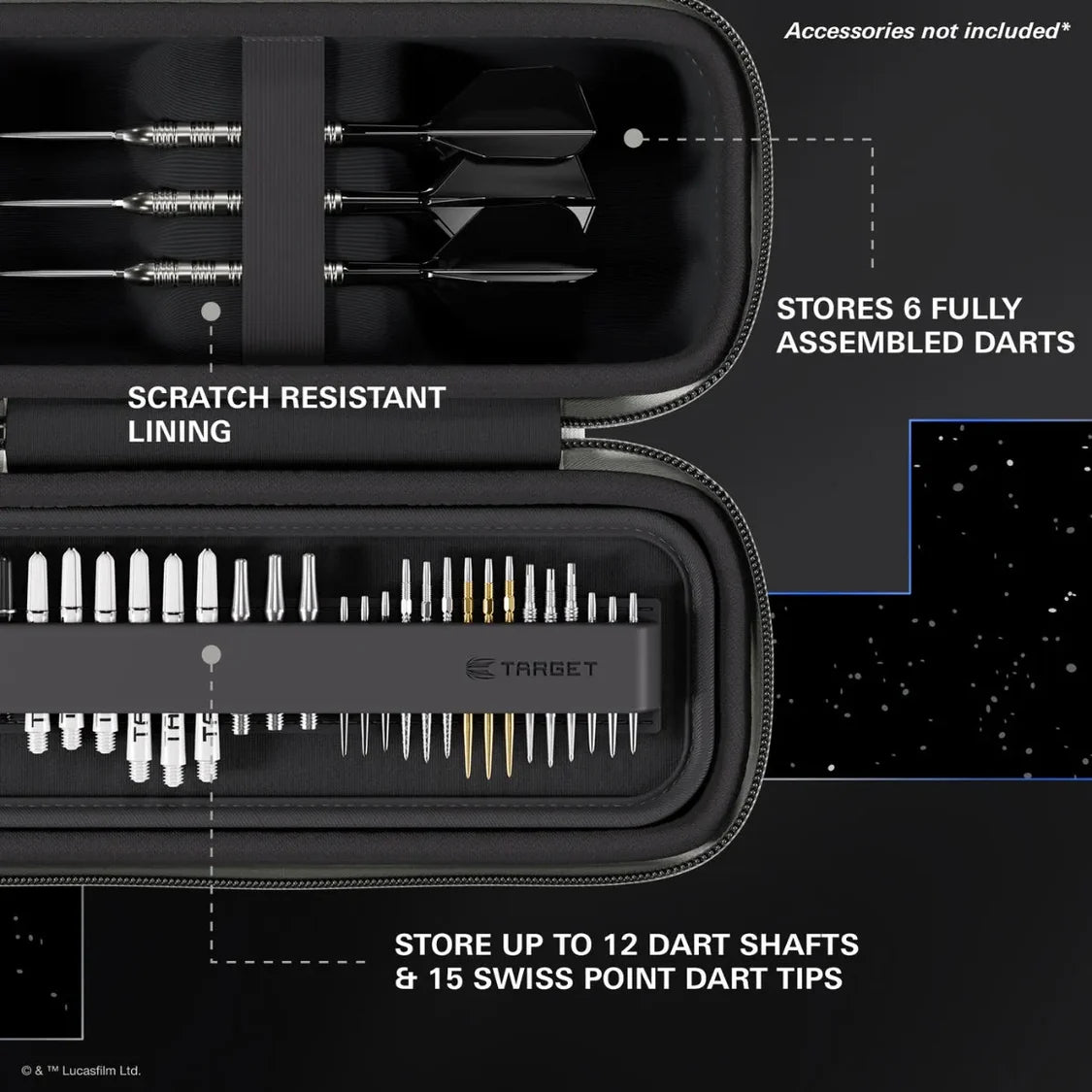 Accessories not included*

STORES 6 FULLY ASSEMBLED DARTS

SCRATCH RESISTANT LINING

TARGET

STORE UP TO 12 DART SHAFTS & 15 SWISS POINT DART TIPS

© & ™ Lucasfilm Ltd.